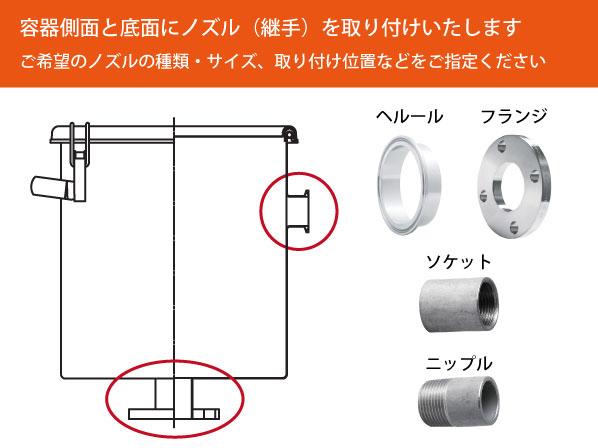 容器側面と底面にノズル（継手）を取り付けいたします
ご希望のノズルの種類・サイズ、取り付け位置などをご指定ください

ヘルール
フランジ
ソケット
ニップル