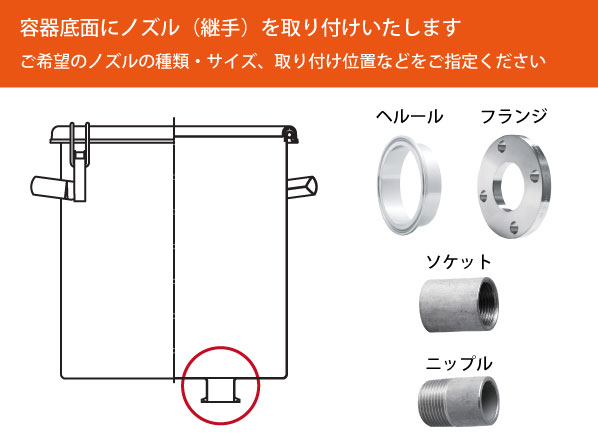 容器底面にノズル（継手）を取り付けいたします
ご希望のノズルの種類・サイズ、取り付け位置などをご指定ください

ヘルール

フランジ

ソケット

ニップル