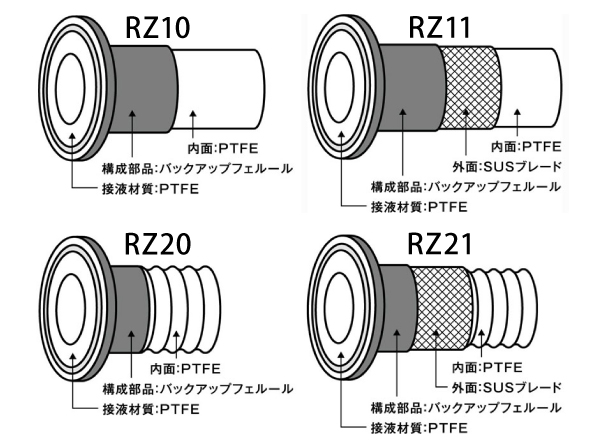 RZ10

内面:PTFE
構成部品:バックアップフェルール
接液材質:PTFE

RZ11

内面:PTFE
外面:SUSブレード
構成部品:バックアップフェルール
接液材質:PTFE

RZ20

内面:PTFE
構成部品:バックアップフェルール
接液材質:PTFE

RZ21

内面:PTFE
外面:SUSブレード
構成部品:バックアップフェルール
接液材質:PTFE