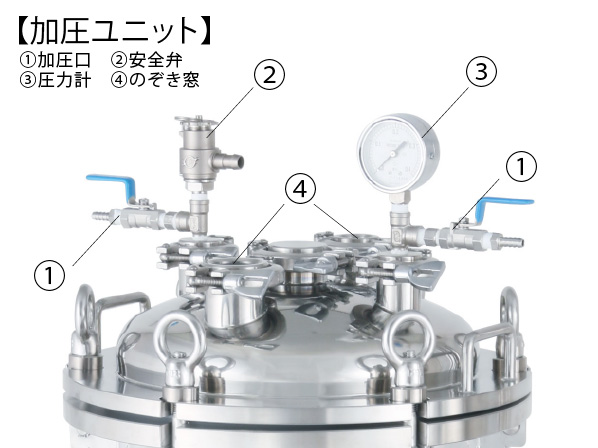 【加圧ユニット】
①加圧口　②安全弁
③圧力計　④のぞき窓

②

③

①

④

①