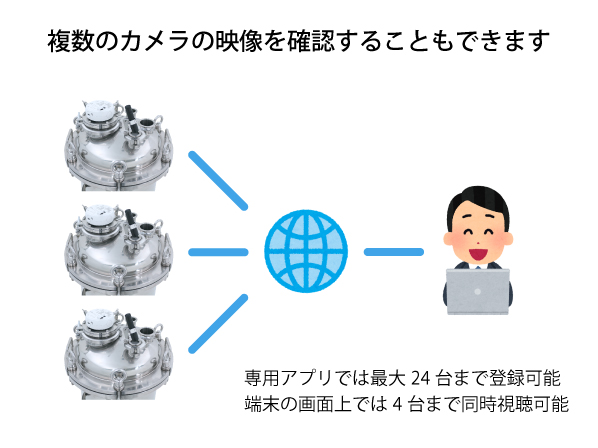 複数のカメラの映像を確認することもできます

専用アプリでは最大 24 台まで登録可能
端末の画面上では 4 台まで同時視聴可能