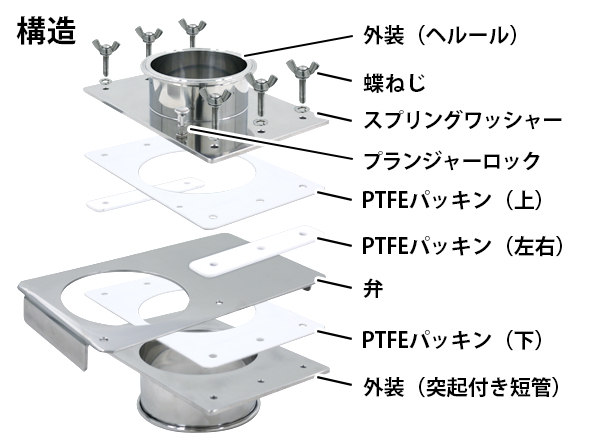 構造

外装（ヘルール）

蝶ねじ

スプリングワッシャー

プランジャーロック

PTFEパッキン（上）

PTFEパッキン（左右）

弁

PTFEパッキン（下）

外装（突起付き短管）