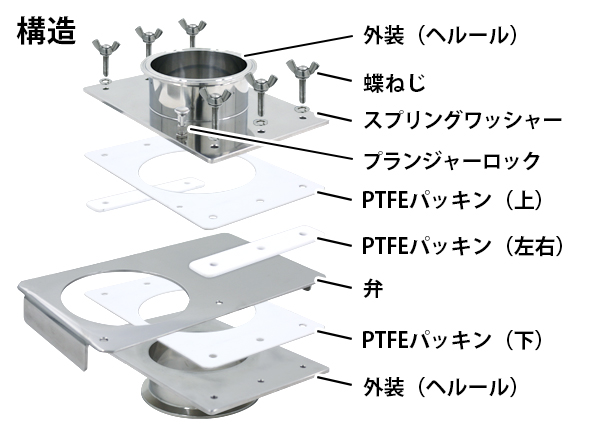 構造

外装（ヘルール）

蝶ねじ

スプリングワッシャー

プランジャーロック

PTFEパッキン（上）

PTFEパッキン（左右）

弁

PTFEパッキン（下）

外装（ヘルール）