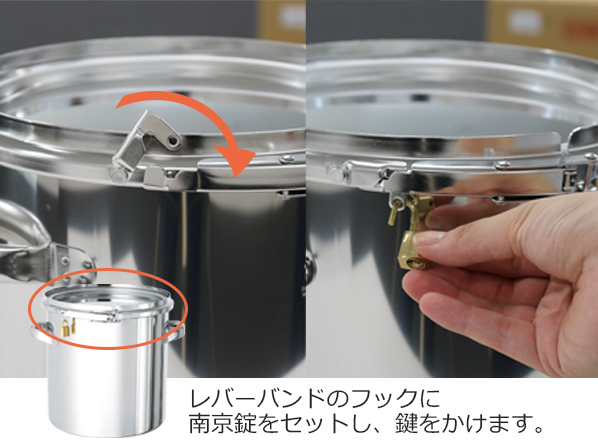 レバーバンドのフックに
南京錠をセットし、鍵をかけます。