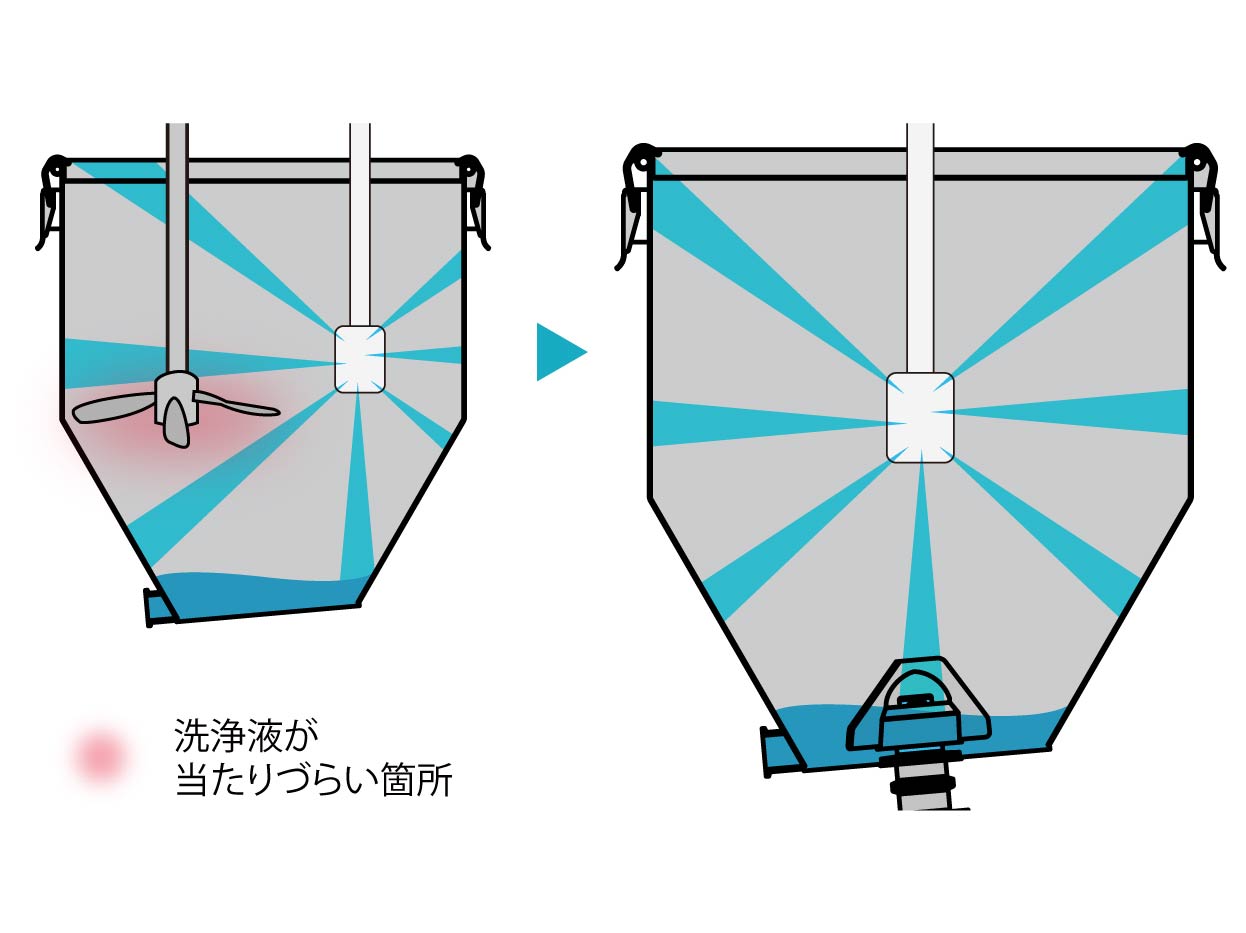 洗浄液が
当たりづらい箇所