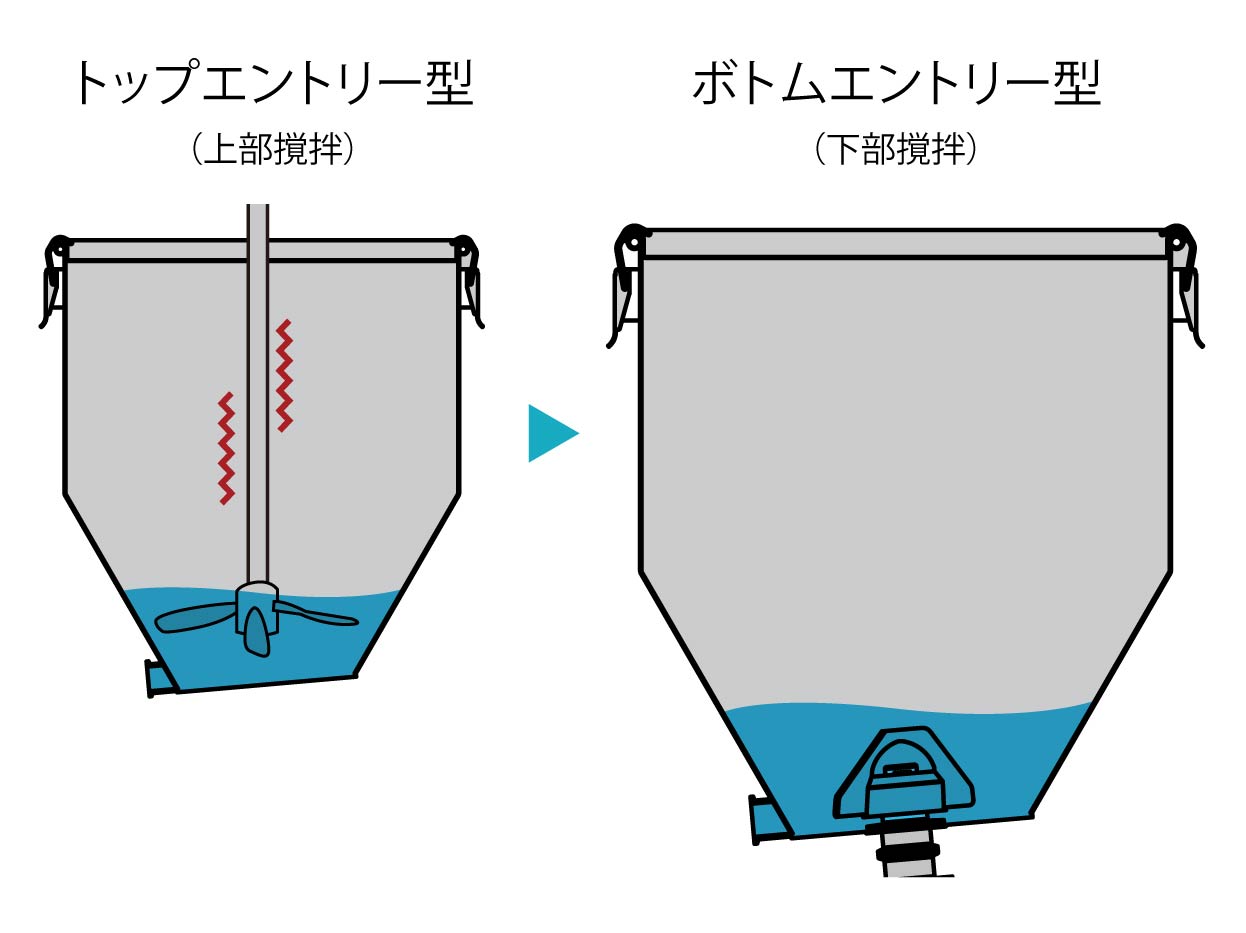 トップエントリー型
（上部撹拌）

ボトムエントリー型
（下部撹拌）