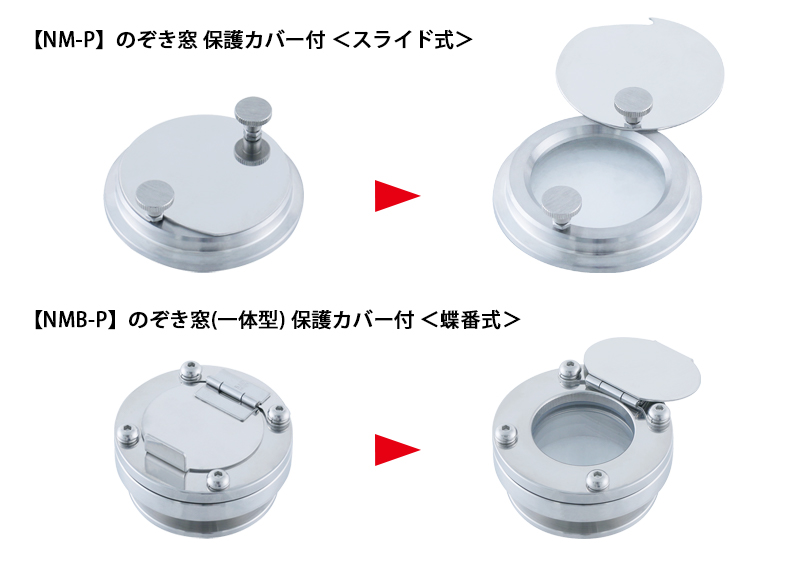 【NM-P】のぞき窓 保護カバー付 ＜スライド式＞

【NMB-P】のぞき窓(一体型) 保護カバー付 ＜蝶番式＞