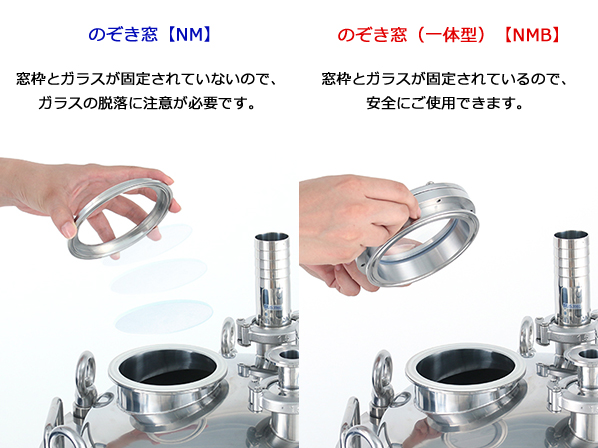 のぞき窓【NM】

窓枠とガラスが固定されていないので、ガラスの脱落に注意が必要です。

のぞき窓（一体型）【NMB】

窓枠とガラスが固定されているので、安全にご使用できます。