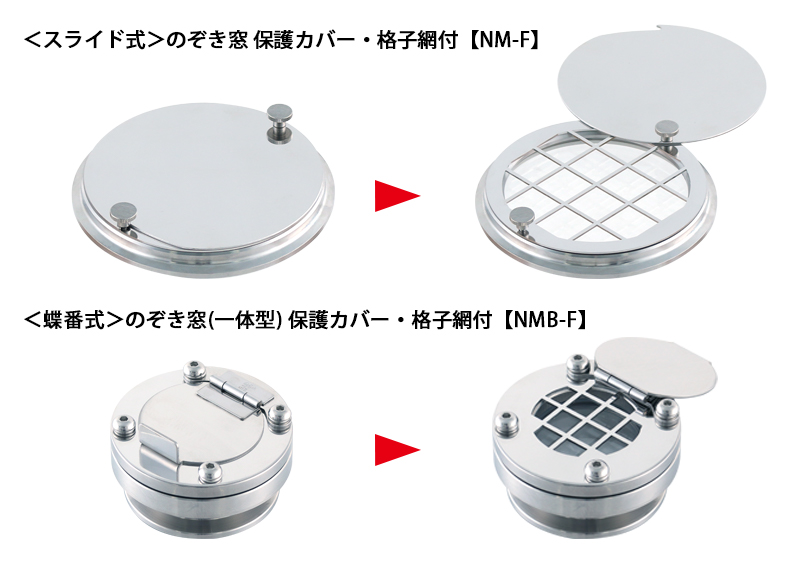 ＜スライド式＞のぞき窓 保護カバー・格子網付【NM-F】

＜蝶番式＞のぞき窓(一体型) 保護カバー・格子網付【NMB-F】